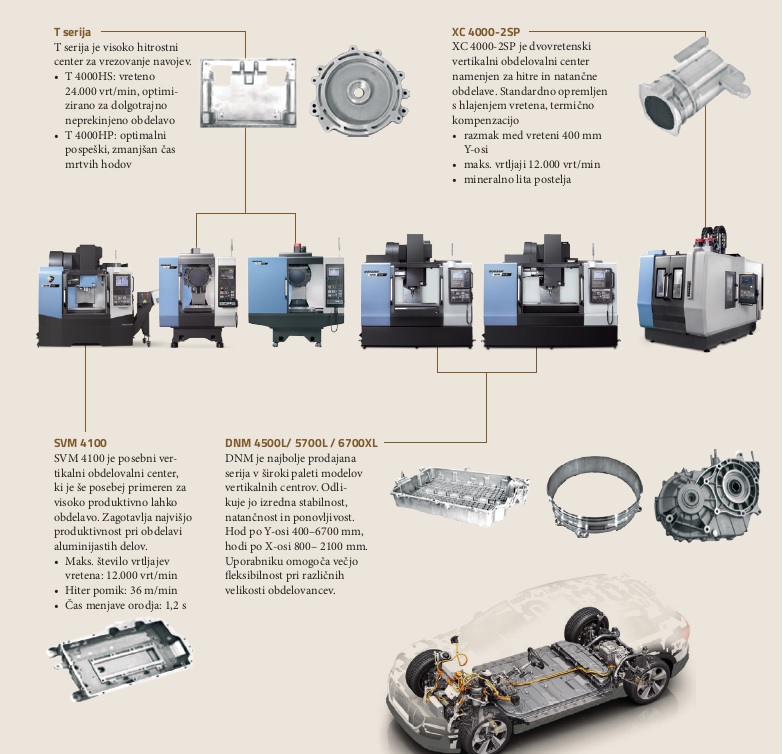 T serija
T serija je visoko hitrostni center za vrezovanje navojev.
• T 4000HS: vreteno 24.000 vrt/min, optimizirano za dolgotrajno neprekinjeno obdelavo
• T 4000HP: optimalni pospeški, zmanjšan čas mrtvih hodov

XC 4000-2SP
XC 4000-2SP je dvovretenski vertikalni obdelovalni center namenjen za hitre in natančne obdelave. Standardno opremljen s hlajenjem vretena, termično kompenzacijo
• razmak med vreteni 400 mm Y-osi
• maks. vrtljaji 12.000 vrt/min
• mineralno lita postelja

SVM 4100
SVM 4100 je posebni vertikalni obdelovalni center, ki je še posebej primeren za visoko produktivno lahko obdelavo. Zagotavlja najvišjo produktivnost pri obdelavi aluminijastih delov.
• Maks. število vrtljajev vretena: 12.000 vrt/min
• Hiter pomik: 36 m/min
• Čas menjave orodja: 1,2 s

DNM 4500L/ 5700L / 6700XL
DNM je najbolje prodajana serija v široki paleti modelov vertikalnih centrov. Odlikuje jo izredna stabilnost, natančnost in ponovljivost. Hod po Y-osi 400–6700 mm, hodi po X-osi 800– 2100 mm. Uporabniku omogoča večjo fleksibilnost pri različnih velikosti obdelovancev.