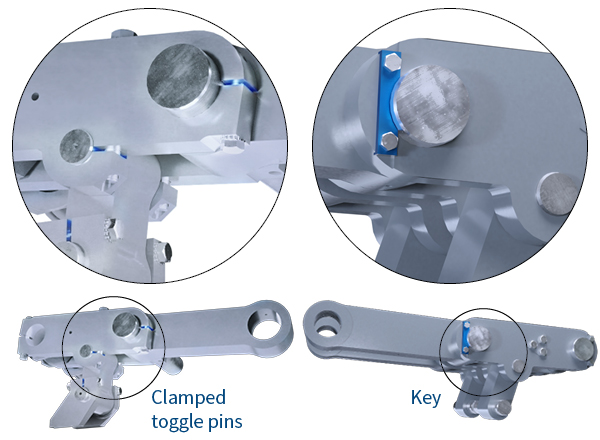 Clamped toggle pins

Key