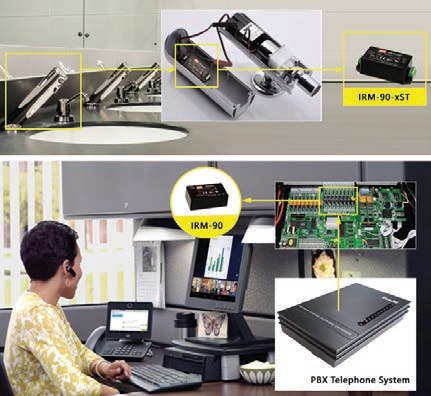 IRM-90-xST

IRM-90

PBX Telephone System