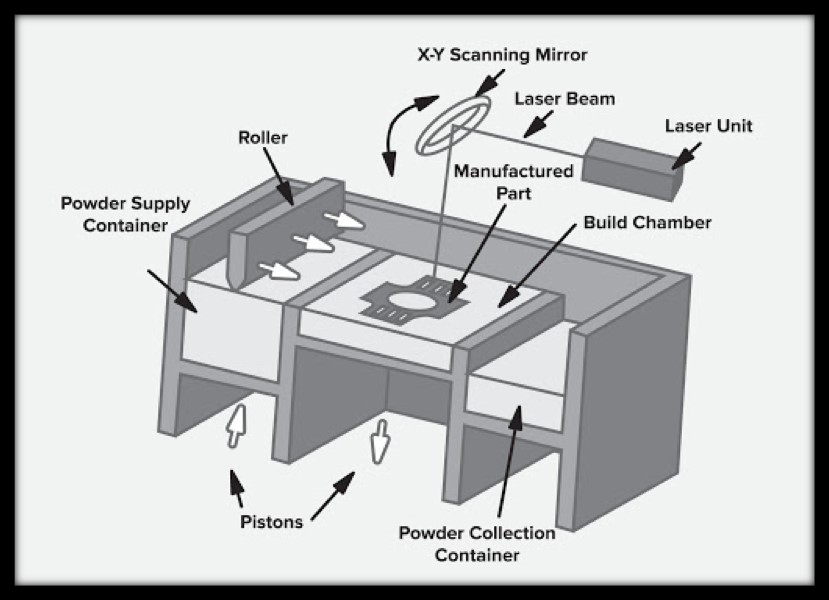 X-Y Scanning Mirror

Laser Beam

Laser Unit

Roller

Manufactured Part

Powder Supply Container

Build Chamber

Pistons

Powder Collection Container