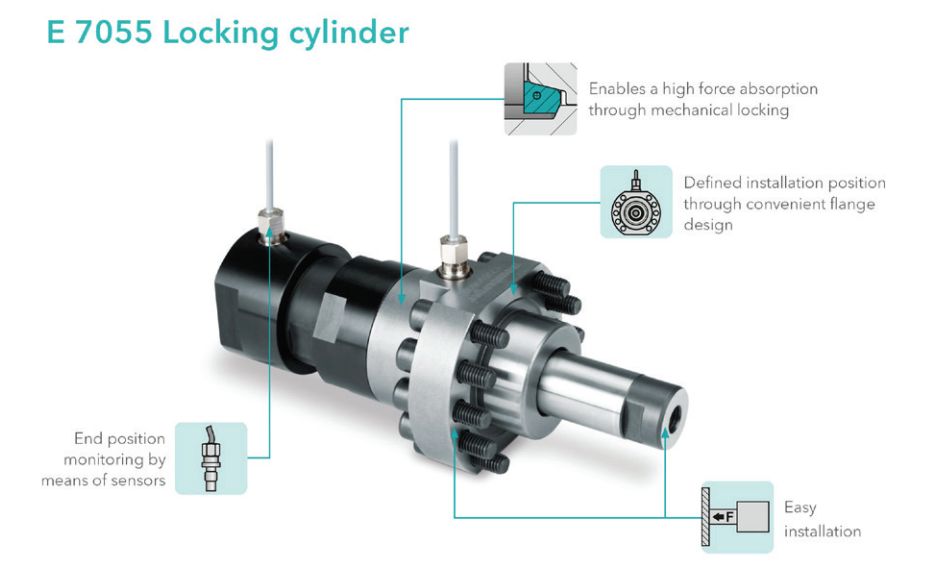 E 7055 Locking cylinder

Enables a high force absorption through mechanical locking

Defined installation position through convenient flange design

End position monitoring by means of sensors

F

Easy installation