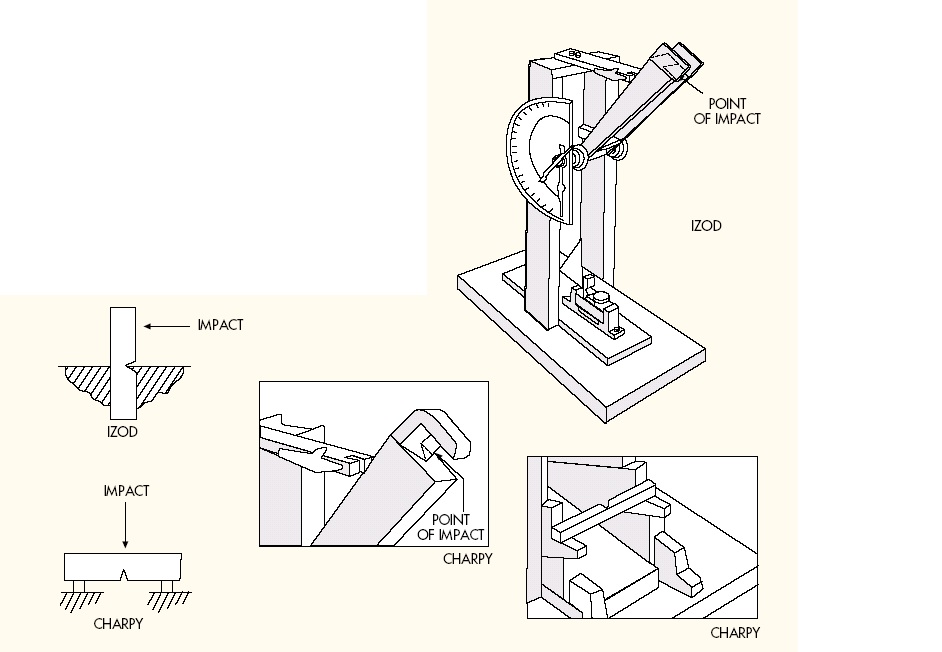 POINT OF IMPACT

IZOD

IMPACT

IZOD

IMPACT

CHARPY

POINT OF IMPACT

CHARPY

CHARPY